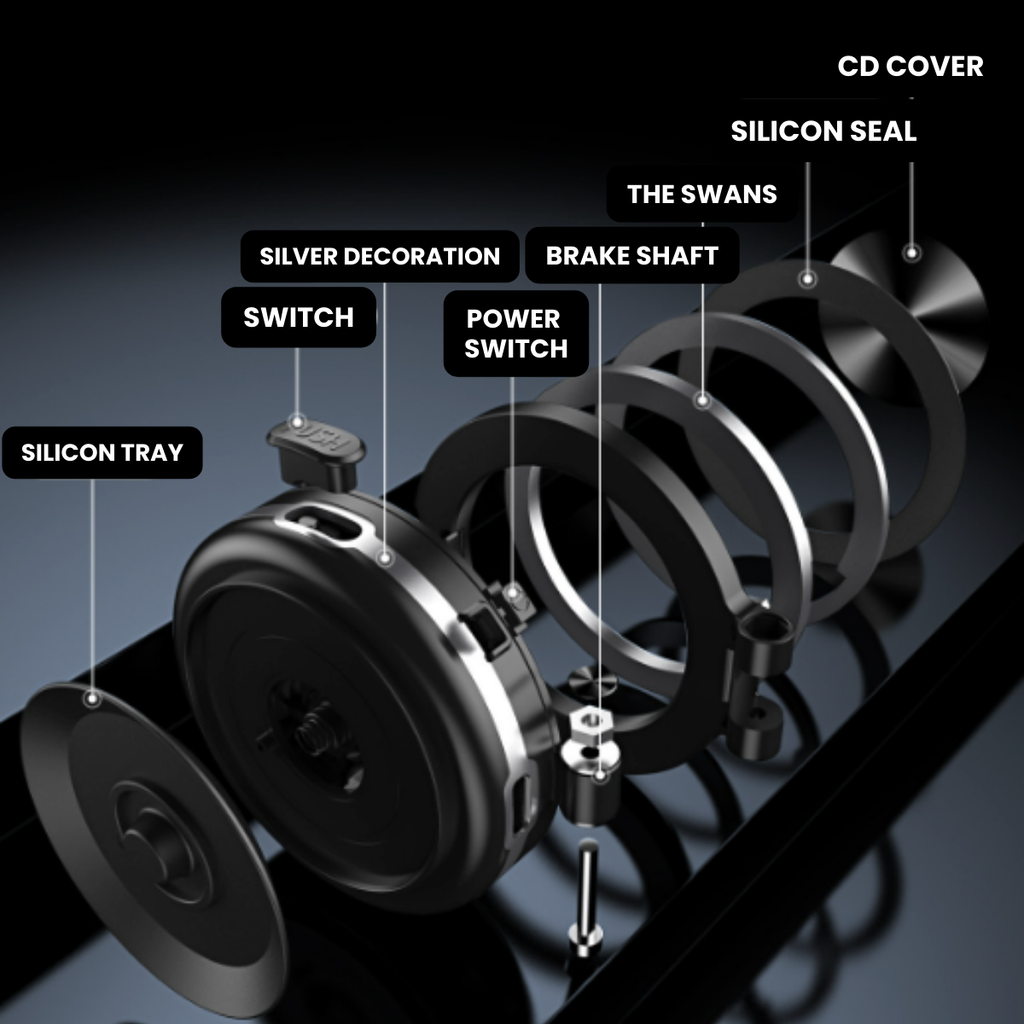 CD COVER

SILICON SEAL

THE SWANS

SILVER DECORATION

BRAKE SHAFT

SWITCH

POWER SWITCH

SILICON TRAY

PUSH